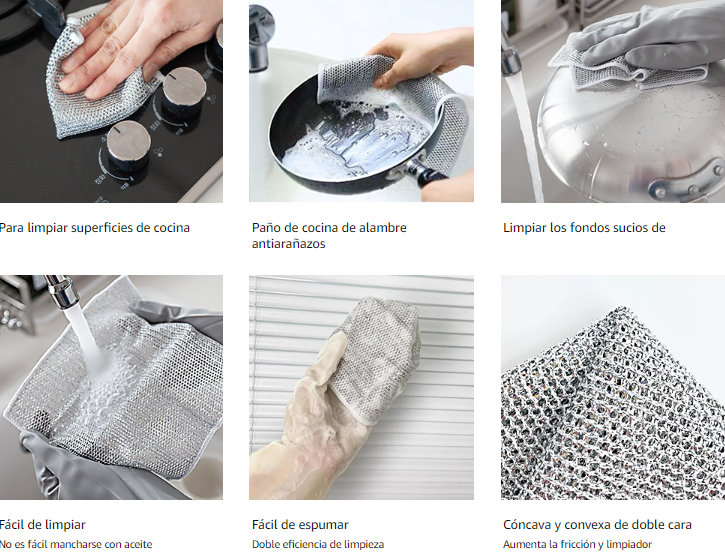 Para limpiar superficies de cocina

Paño de cocina de alambre antiarañazos

Limpiar los fondos sucios de

Fácil de limpiar
No es fácil mancharse con aceite

Fácil de espumar
Doble eficiencia de limpieza

Cóncava y convexa de doble cara
Aumenta la fricción y limpiador