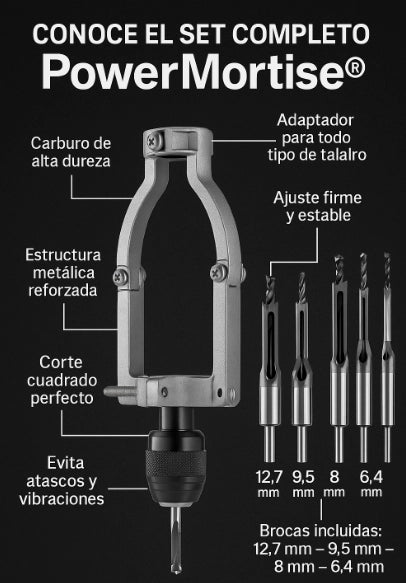 CONOCE EL SET COMPLETO
PowerMortise®

Carburo de alta dureza

Adaptador para todo tipo de talalro

Ajuste firme y estable

Estructura metálica reforzada

Corte cuadrado perfecto

Evita atascos y vibraciones

12,7 mm

9,5 mm

8 mm

6,4 mm

Brocas incluidas: 12,7 mm – 9,5 mm – 8 mm – 6,4 mm